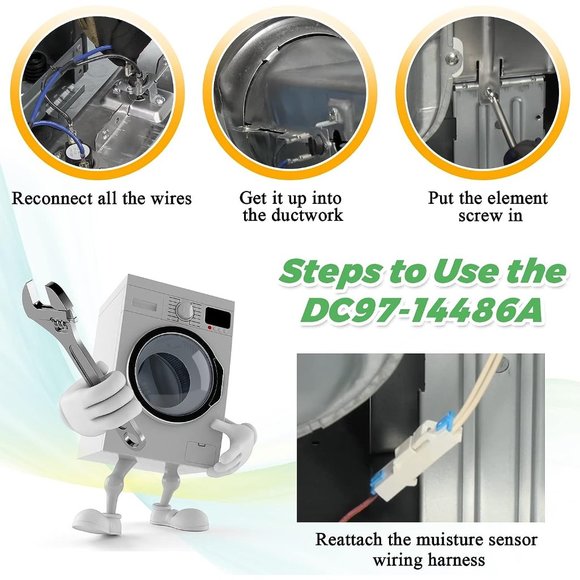 Reconnect all the wires

Get it up into the ductwork

Put the element screw in

Steps to Use the DC97-14486A

Reattach the muisture sensor wiring harness